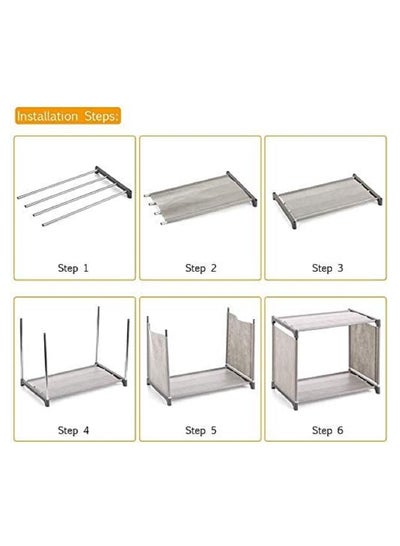 Installation Steps:

Step 1

Step 2

Step 3

Step 4

Step 5

Step 6