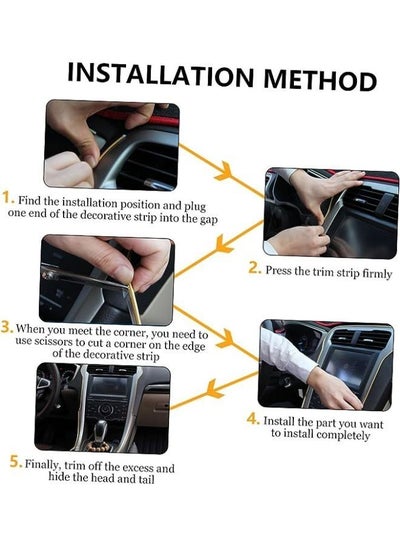 INSTALLATION METHOD

1. Find the installation position and plug one end of the decorative strip into the gap

2. Press the trim strip firmly

3. When you meet the corner, you need to use scissors to cut a corner on the edge of the decorative strip

4. Install the part you want to install completely

5. Finally, trim off the excess and hide the head and tail