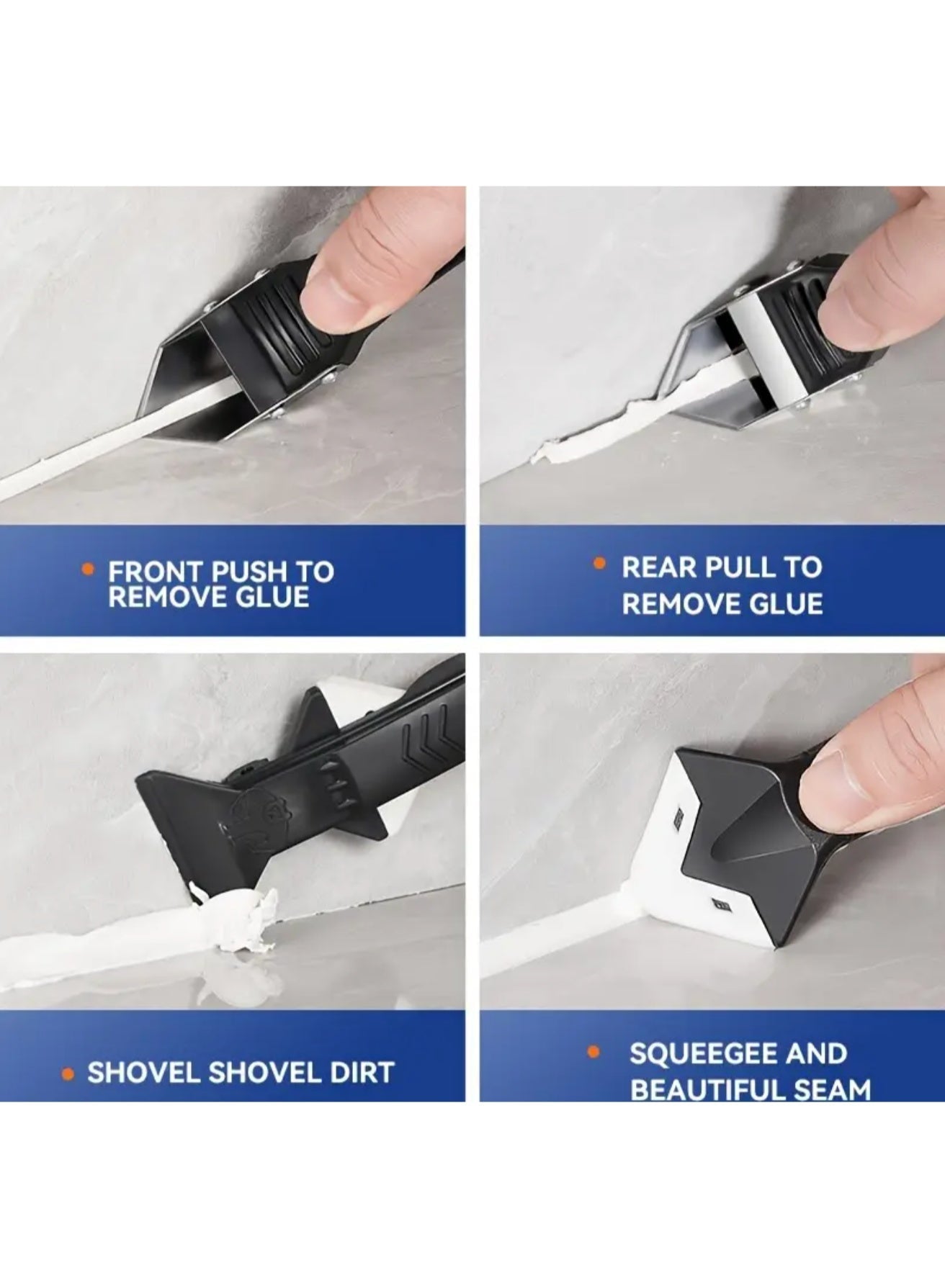 FRONT PUSH TO REMOVE GLUE

REAR PULL TO REMOVE GLUE

SHOVEL SHOVEL DIRT

SQUEEGEE AND BEAUTIFUL SEAM