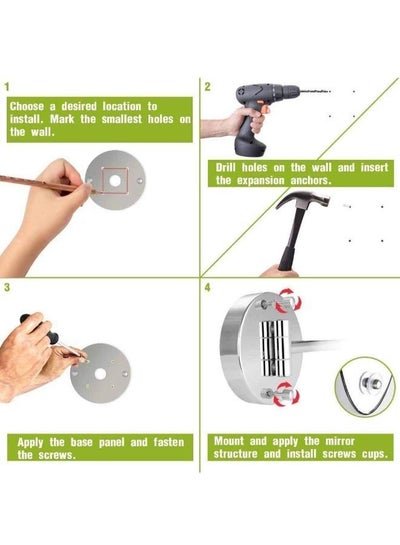 1

Choose a desired location to install. Mark the smallest holes on the wall.

2

Drill holes on the wall and insert the expansion anchors.

3

Apply the base panel and fasten the screws.

4

Mount and apply the mirror structure and install screws cups.