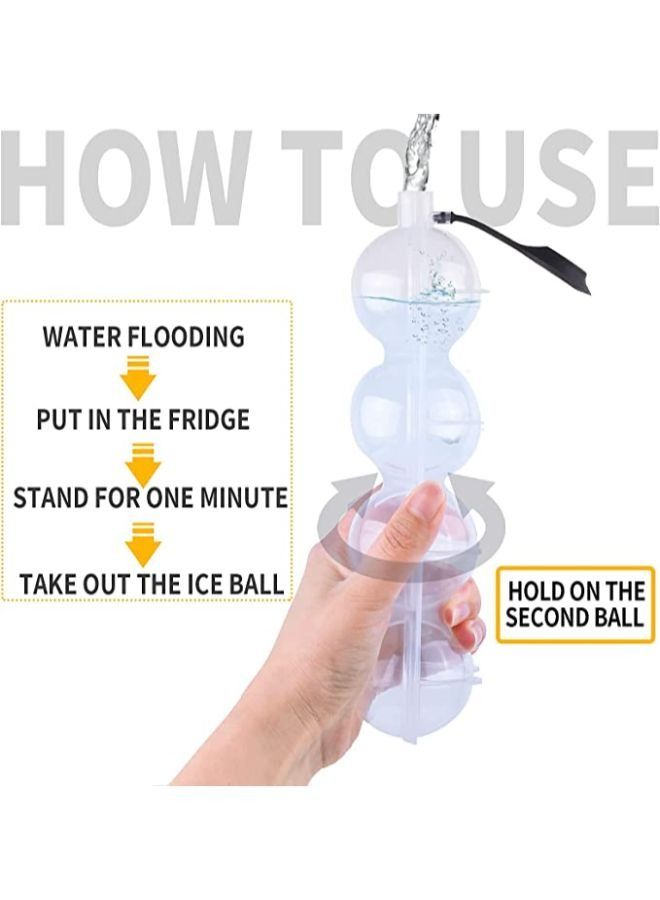 HOW TO USE

WATER FLOODING

PUT IN THE FRIDGE

STAND FOR ONE MINUTE

TAKE OUT THE ICE BALL

HOLD ON THE SECOND BALL