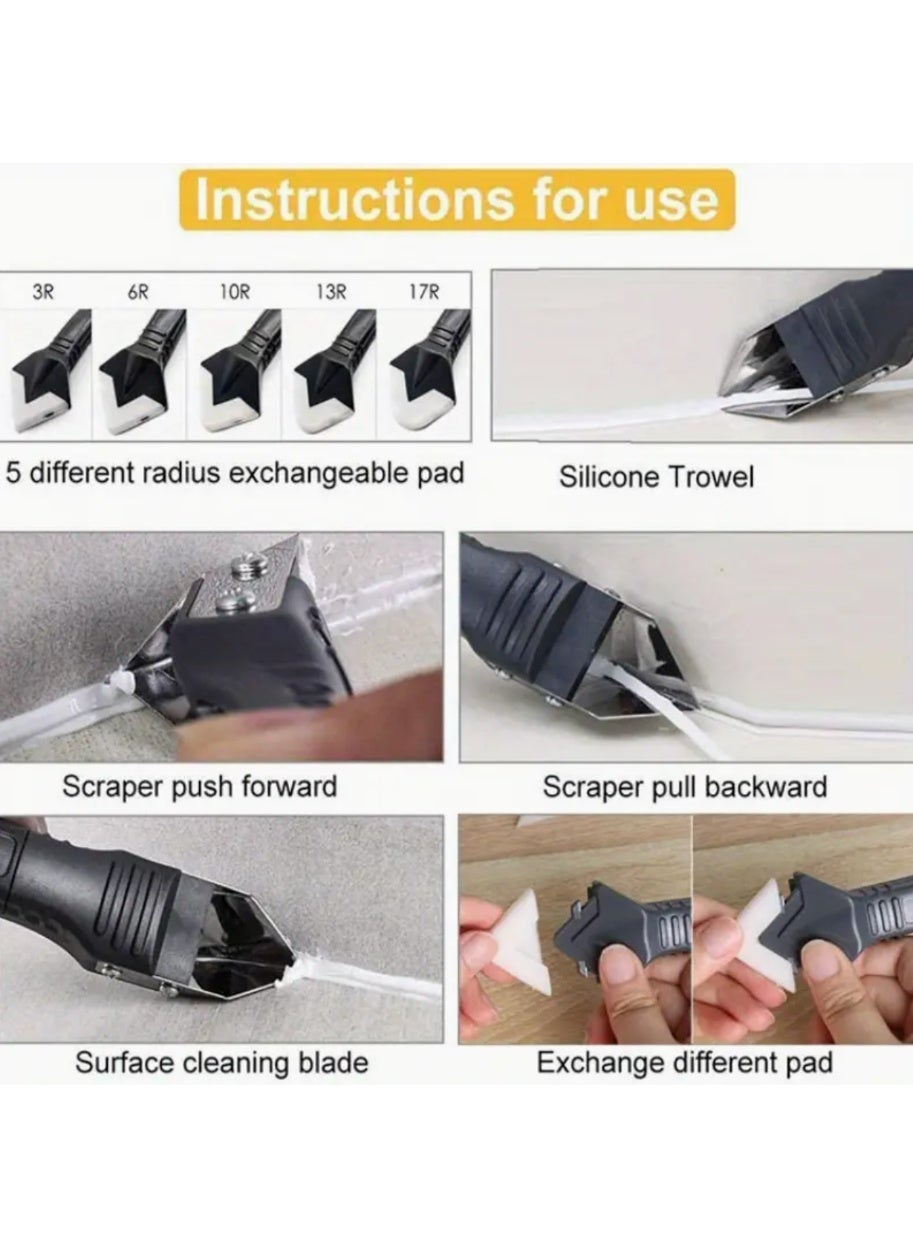 Instructions for use

3R 6R 10R 13R 17R

5 different radius exchangeable pad

Silicone Trowel

Scraper push forward

Scraper pull backward

Surface cleaning blade

Exchange different pad