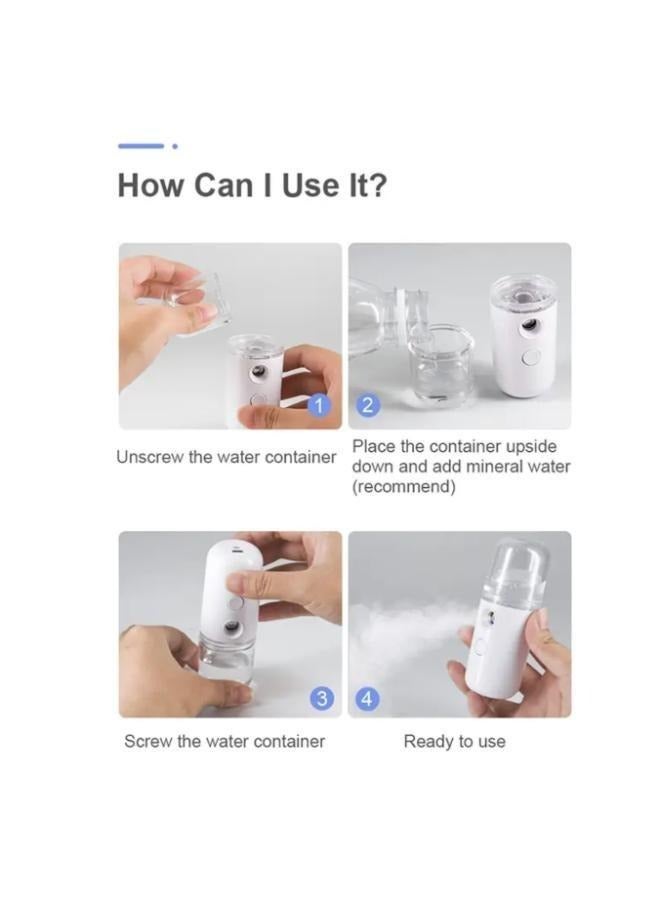 How Can I Use It?

1

Unscrew the water container

2

Place the container upside down and add mineral water (recommend)

3

Screw the water container

4

Ready to use