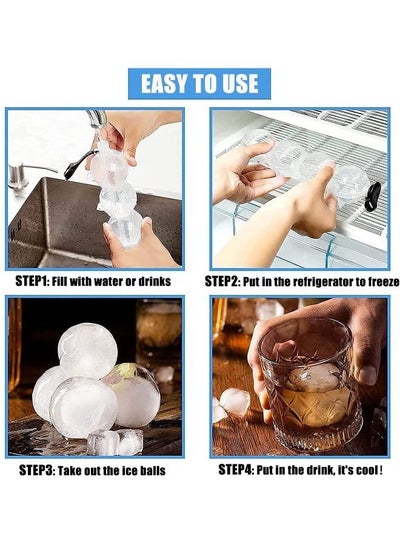 EASY TO USE

STEP1: Fill with water or drinks

STEP2: Put in the refrigerator to freeze

STEP3: Take out the ice balls

STEP4: Put in the drink, it's cool !