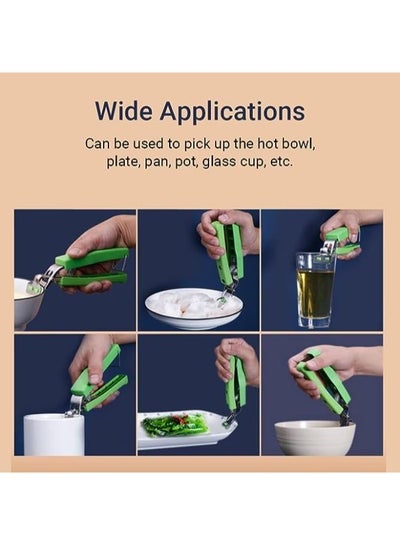 Wide Applications

Can be used to pick up the hot bowl, plate, pan, pot, glass cup, etc.