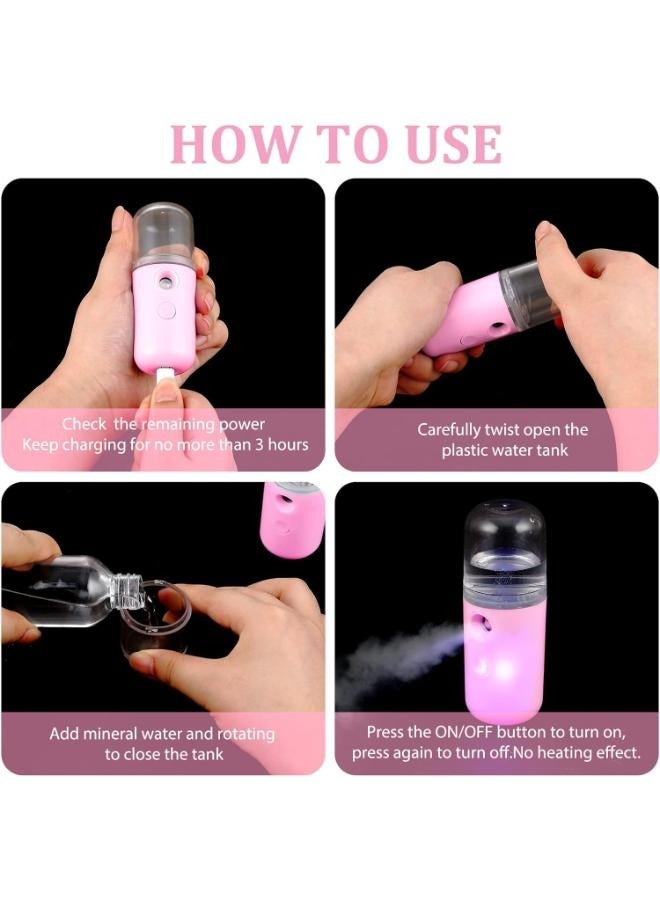 HOW TO USE

Check the remaining power
Keep charging for no more than 3 hours

Carefully twist open the plastic water tank

Add mineral water and rotating to close the tank

Press the ON/OFF button to turn on, press again to turn off.No heating effect.