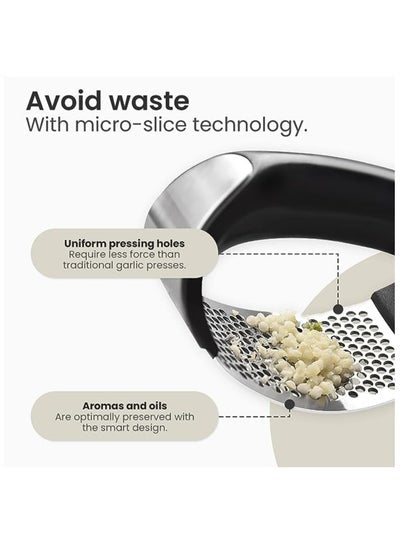 Avoid waste
With micro-slice technology.

Uniform pressing holes
Require less force than traditional garlic presses.

Aromas and oils
Are optimally preserved with the smart design.