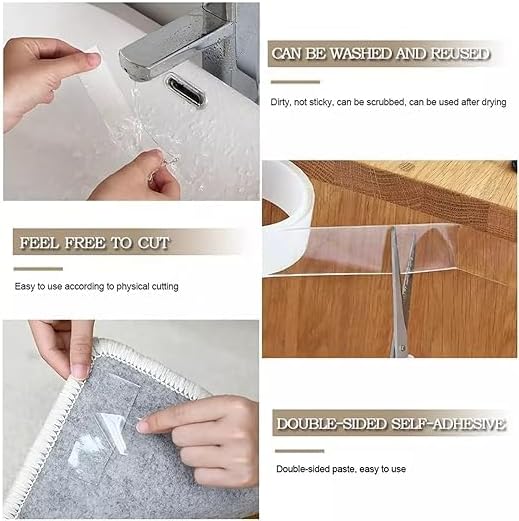 CAN BE WASHED AND REUSED

Dirty, not sticky, can be scrubbed, can be used after drying

FEEL FREE TO CUT

Easy to use according to physical cutting

DOUBLE-SIDED SELF-ADHESIVE

Double-sided paste, easy to use