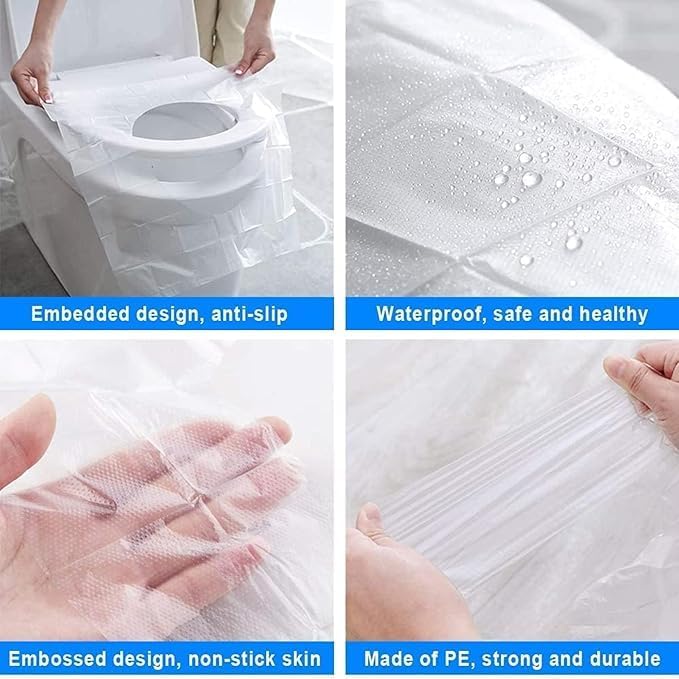 Embedded design, anti-slip

Waterproof, safe and healthy

Embossed design, non-stick skin

Made of PE, strong and durable