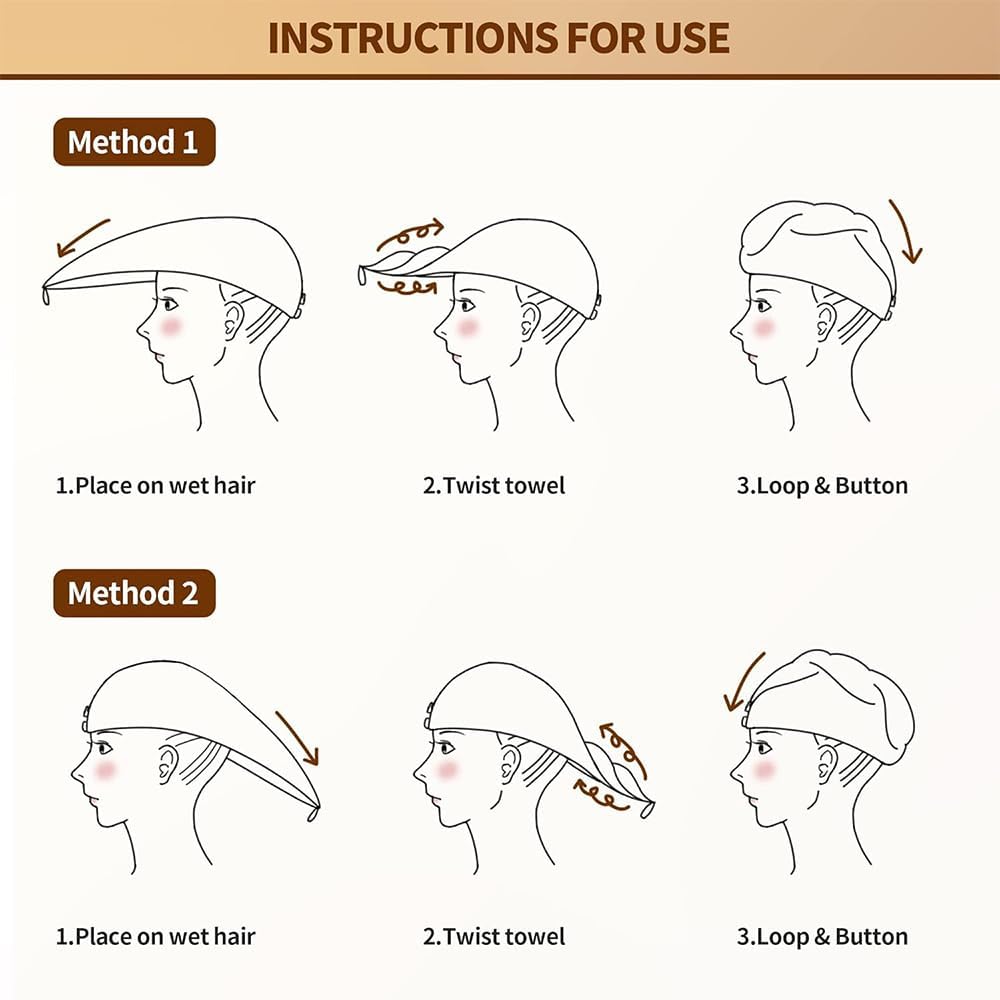 INSTRUCTIONS FOR USE

Method 1

1.Place on wet hair

2.Twist towel

3.Loop & Button

Method 2

1.Place on wet hair

2.Twist towel

3.Loop & Button