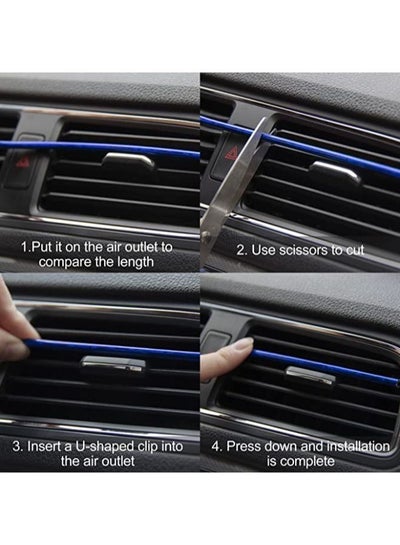 1.Put it on the air outlet to compare the length

2. Use scissors to cut

3. Insert a U-shaped clip into the air outlet

4. Press down and installation is complete