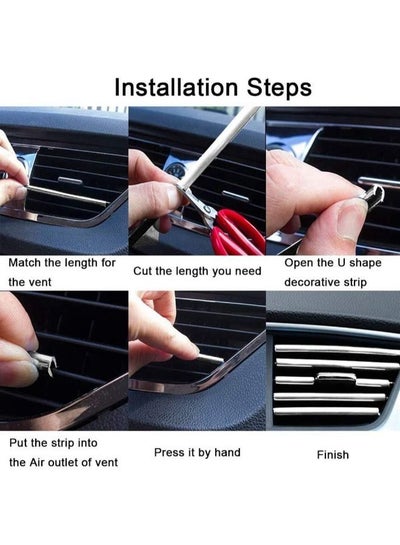 Installation Steps

Match the length for the vent

Cut the length you need

Open the U shape decorative strip

Put the strip into the Air outlet of vent

Press it by hand

Finish