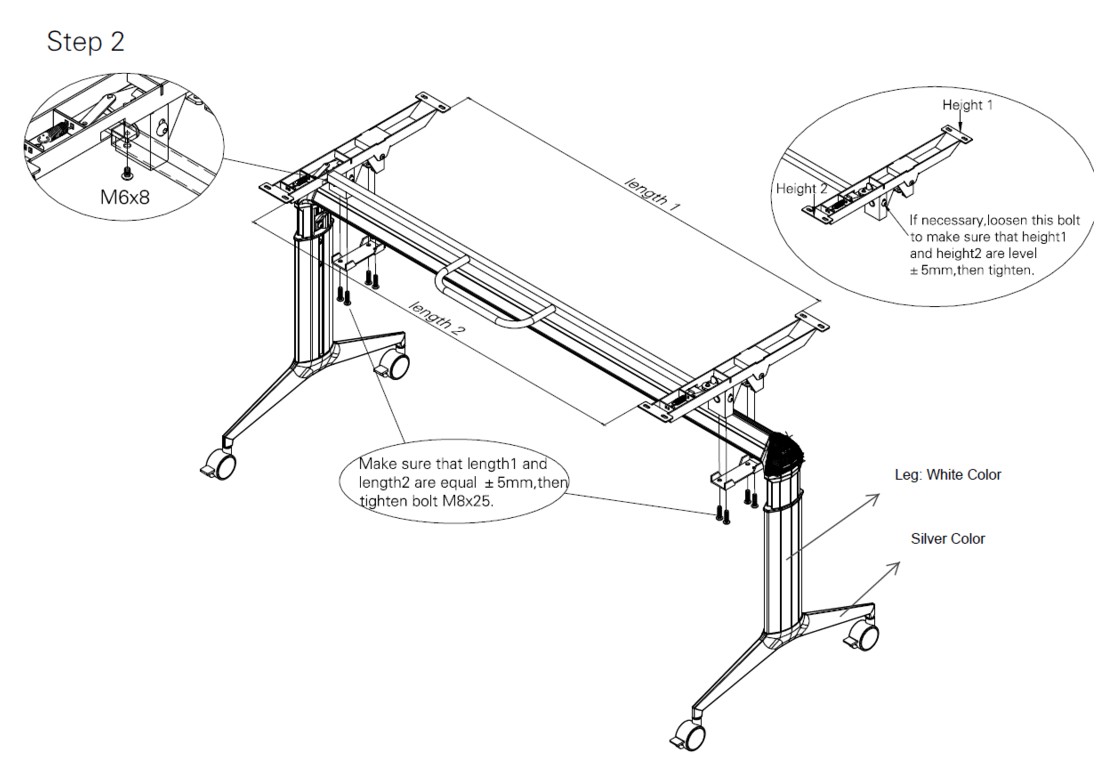 Step 2

M6x8

length 1

length 2

Height 1

Height 2

If necessary,loosen this bolt to make sure that height1 and height2 are level ± 5mm,then tighten.

Make sure that length1 and length2 are equal ± 5mm,then tighten bolt M8x25.

Leg: White Color

Silver Color