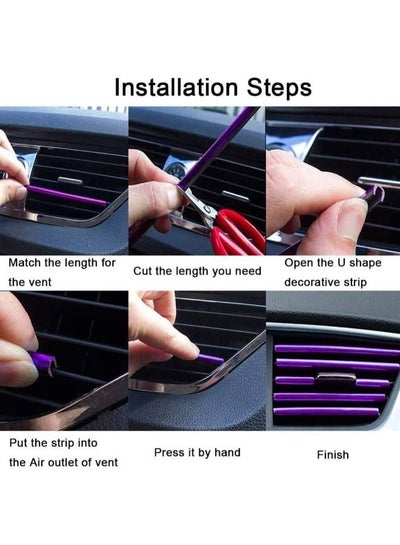 Installation Steps

Match the length for the vent

Cut the length you need

Open the U shape decorative strip

Put the strip into the Air outlet of vent

Press it by hand

Finish