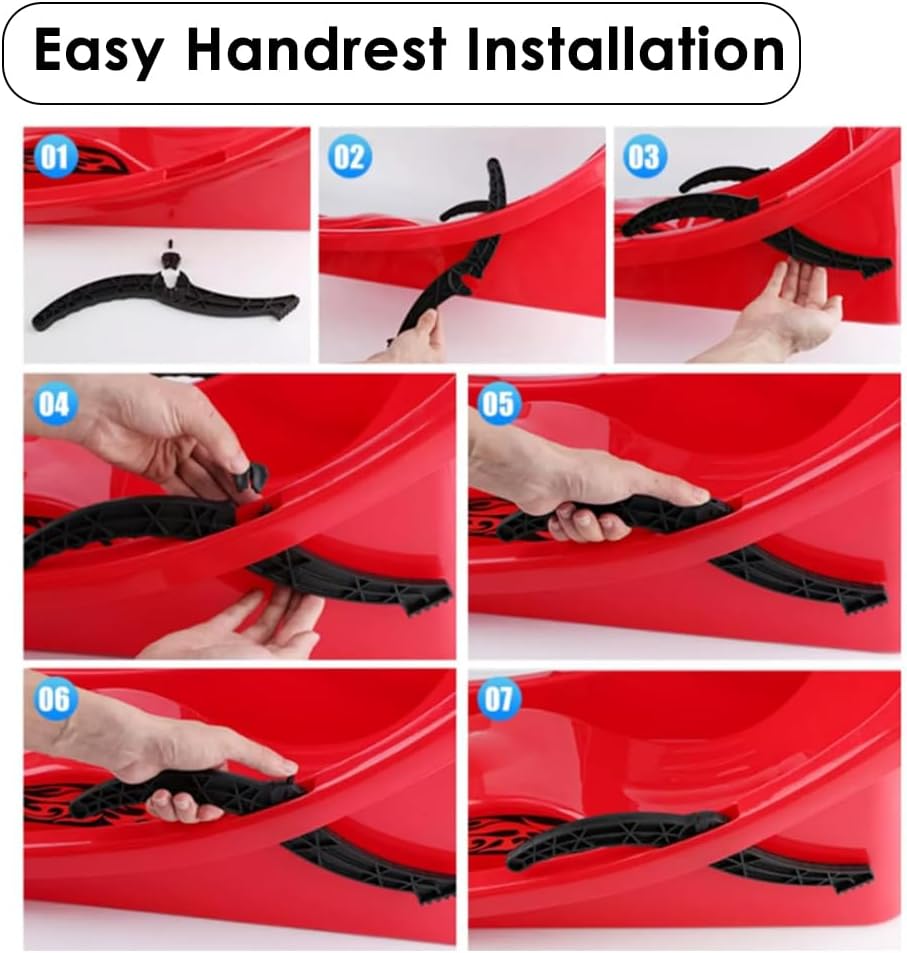 Easy Handrest Installation

01

02

03

04

05

06

07