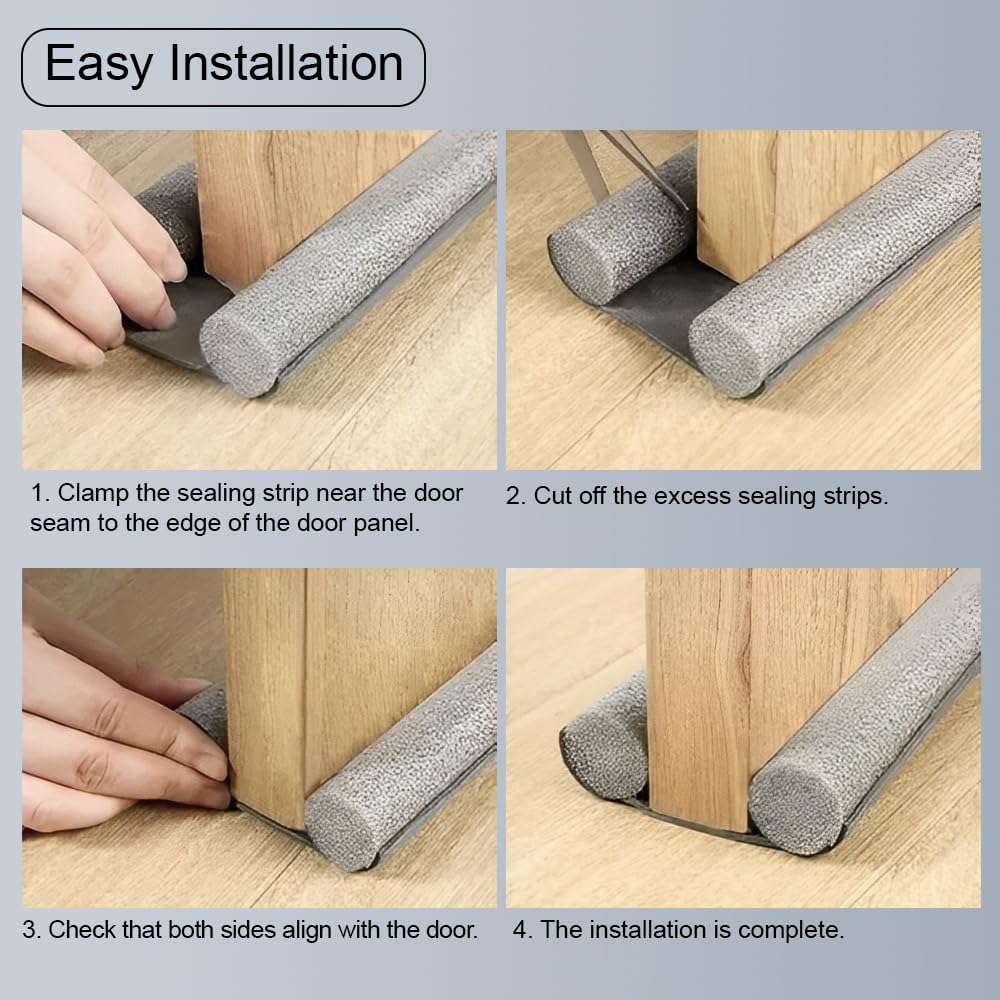 Easy Installation

1. Clamp the sealing strip near the door seam to the edge of the door panel.

2. Cut off the excess sealing strips.

3. Check that both sides align with the door.

4. The installation is complete.