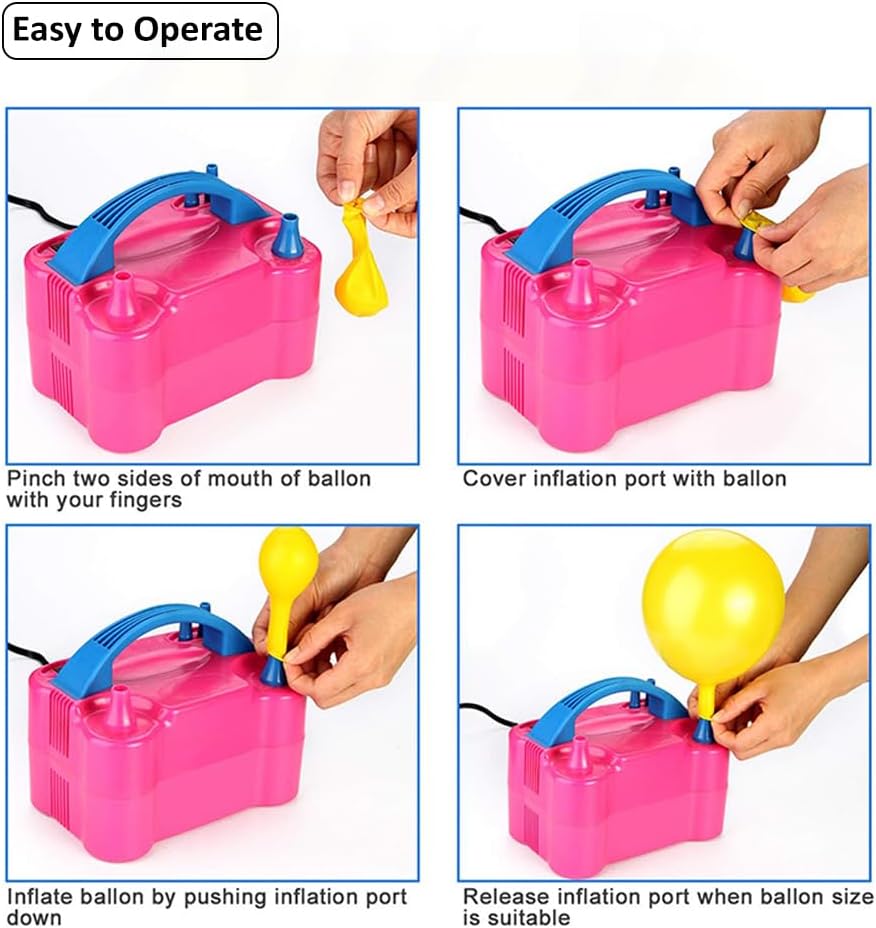 Easy to Operate

Pinch two sides of mouth of ballon with your fingers

Cover inflation port with ballon

Inflate ballon by pushing inflation port down

Release inflation port when ballon size is suitable