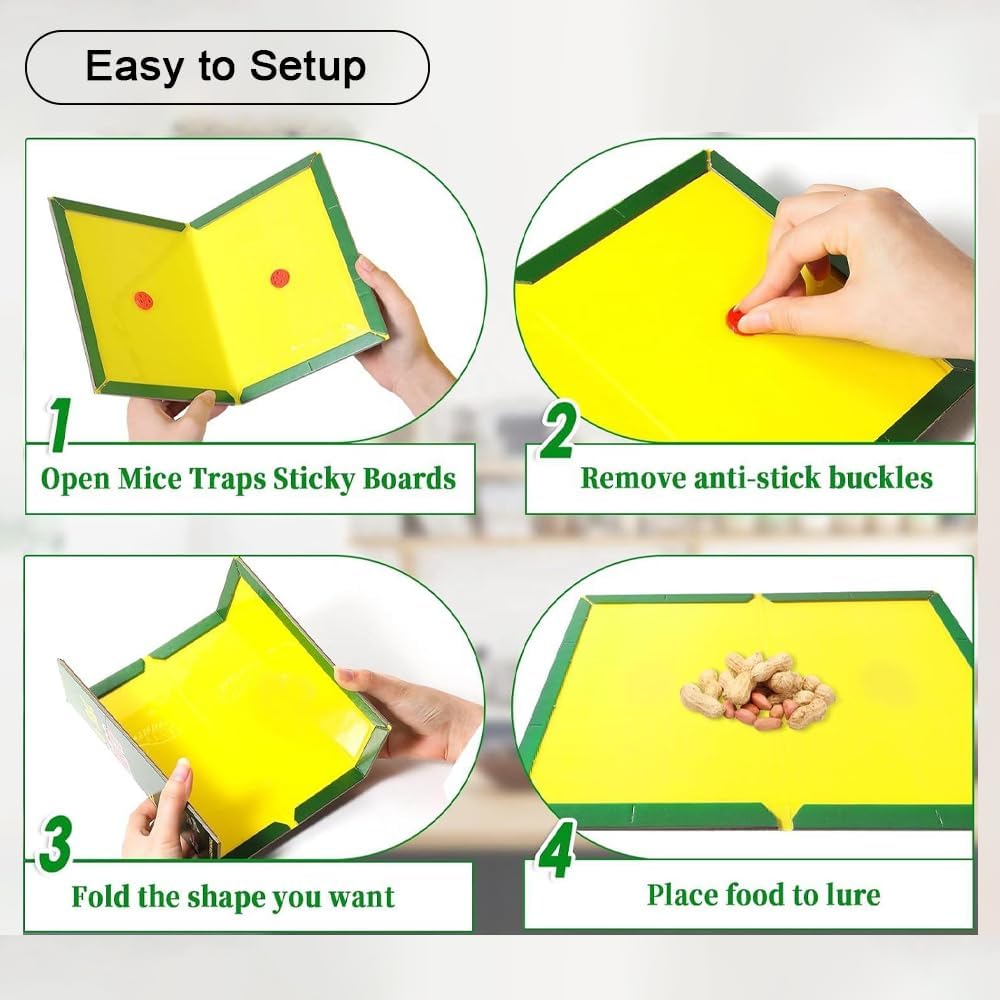 Easy to Setup

1
Open Mice Traps Sticky Boards

2
Remove anti-stick buckles

3
Fold the shape you want

4
Place food to lure