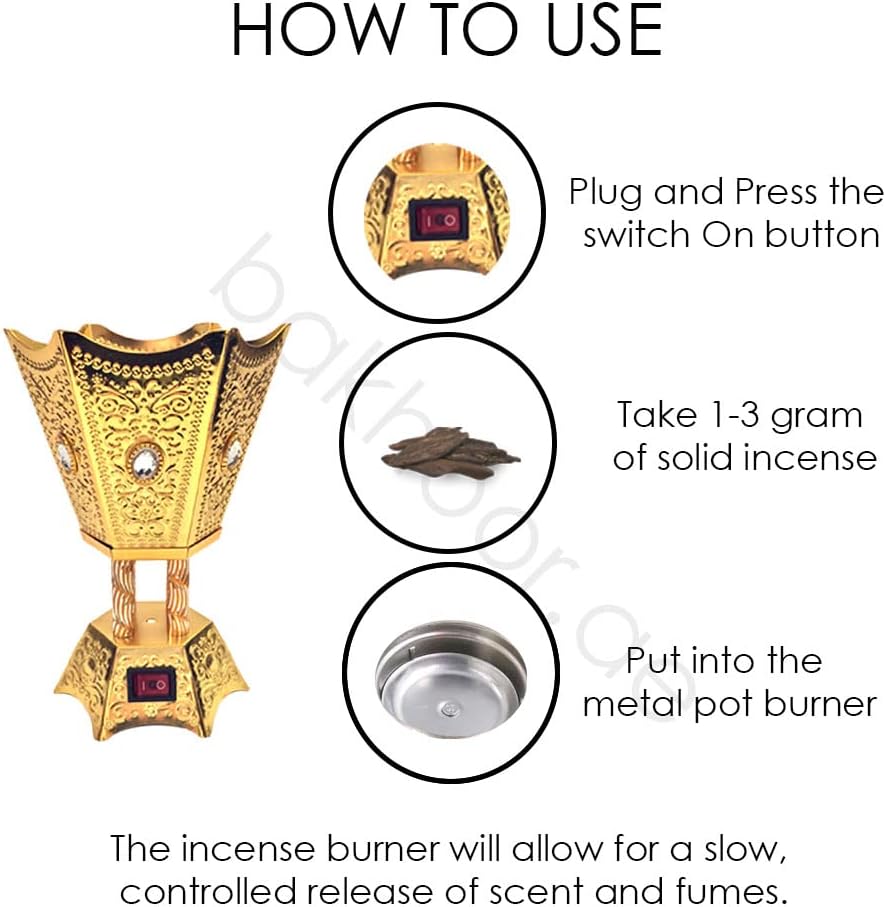 HOW TO USE

Plug and Press the switch On button

Take 1-3 gram of solid incense

Put into the metal pot burner

bakhoor.ae

The incense burner will allow for a slow, controlled release of scent and fumes.