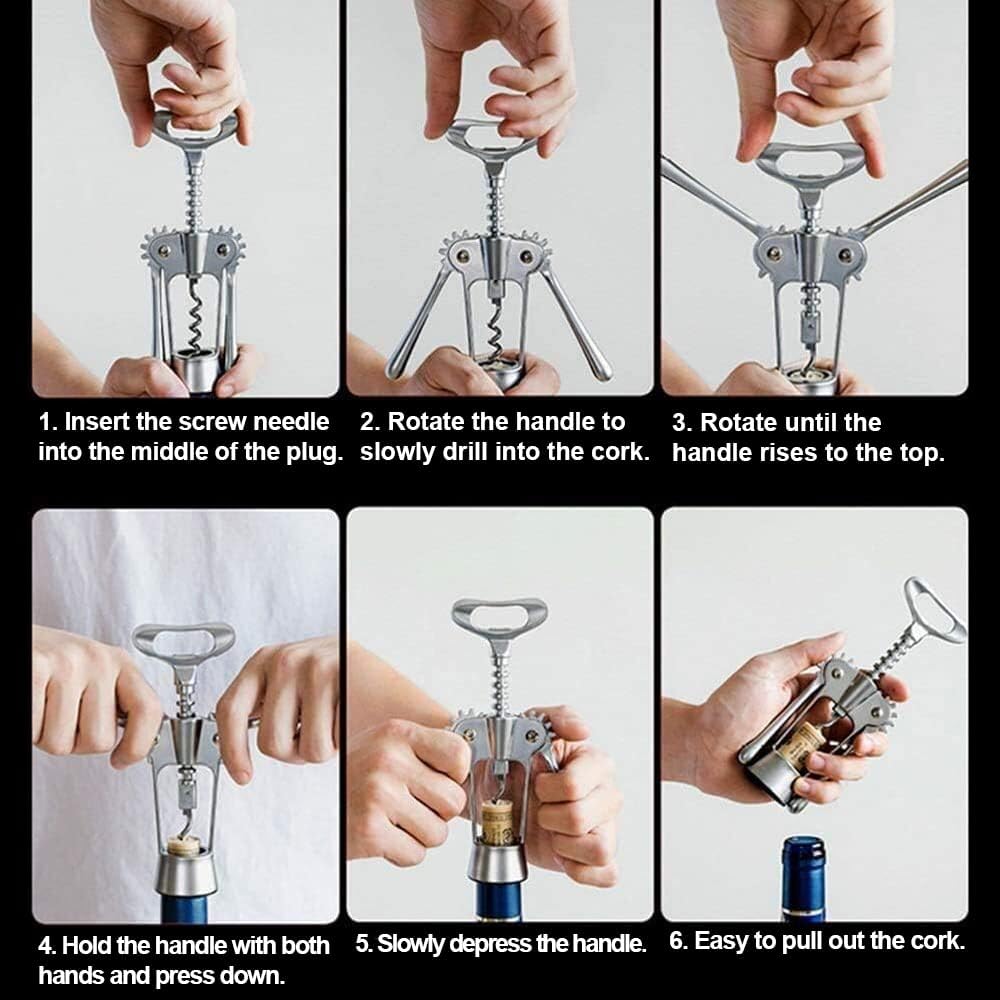 1. Insert the screw needle into the middle of the plug.

2. Rotate the handle to slowly drill into the cork.

3. Rotate until the handle rises to the top.

4. Hold the handle with both hands and press down.

5. Slowly depress the handle.

6. Easy to pull out the cork.