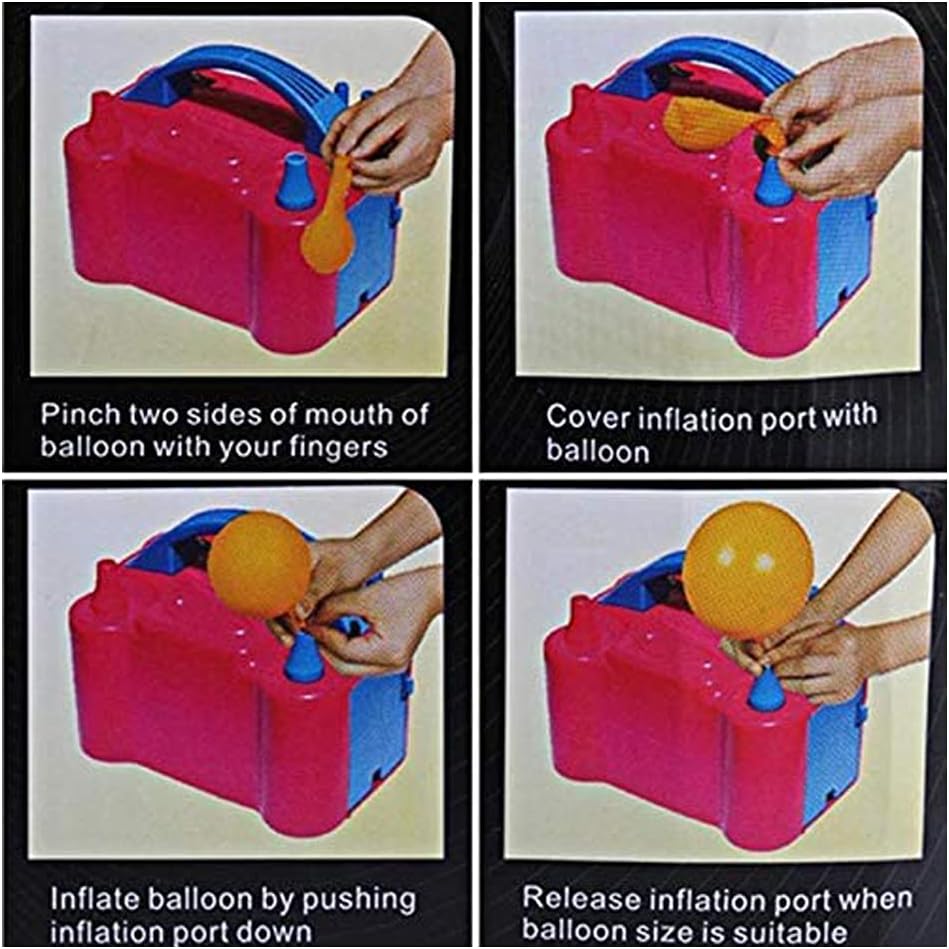 Pinch two sides of mouth of balloon with your fingers

Cover inflation port with balloon

Inflate balloon by pushing inflation port down

Release inflation port when balloon size is suitable