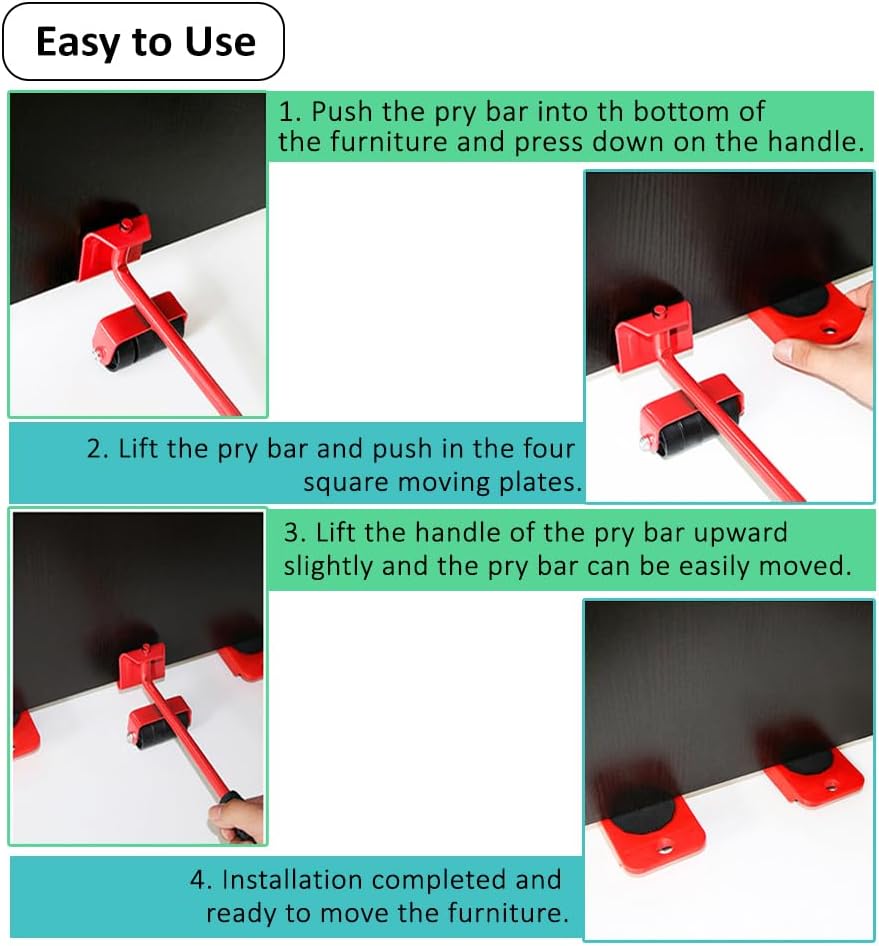 Easy to Use

1. Push the pry bar into th bottom of the furniture and press down on the handle.

2. Lift the pry bar and push in the four square moving plates.

3. Lift the handle of the pry bar upward slightly and the pry bar can be easily moved.

4. Installation completed and ready to move the furniture.