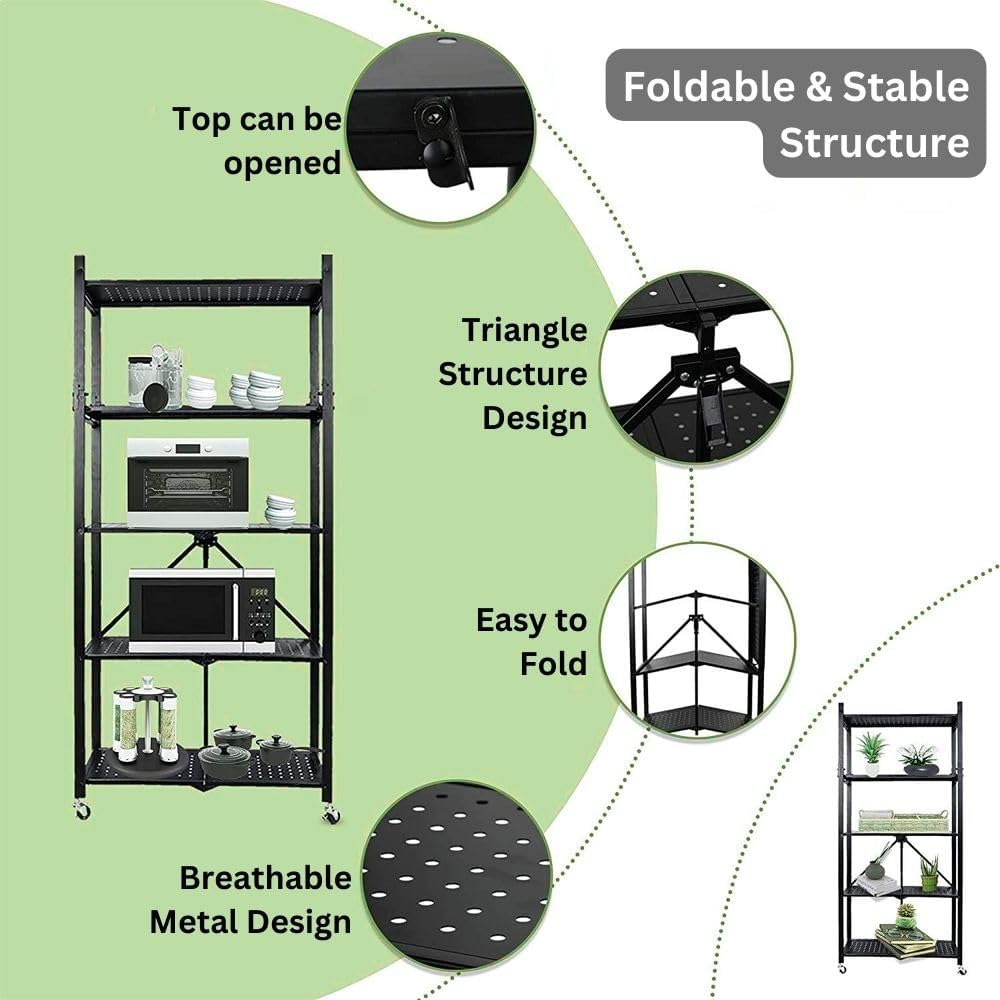 Foldable & Stable Structure

Top can be opened

Triangle Structure Design

Easy to Fold

Breathable Metal Design