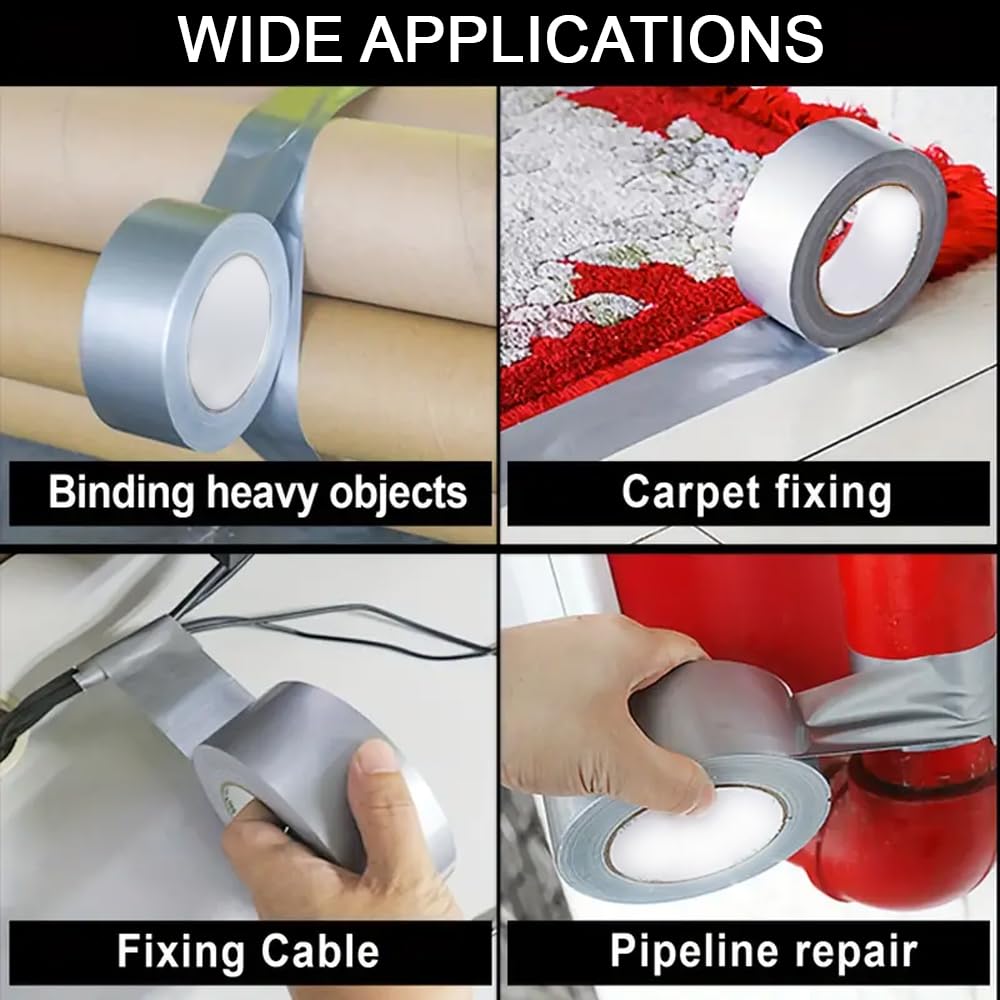 WIDE APPLICATIONS

Binding heavy objects

Carpet fixing

Fixing Cable

Pipeline repair