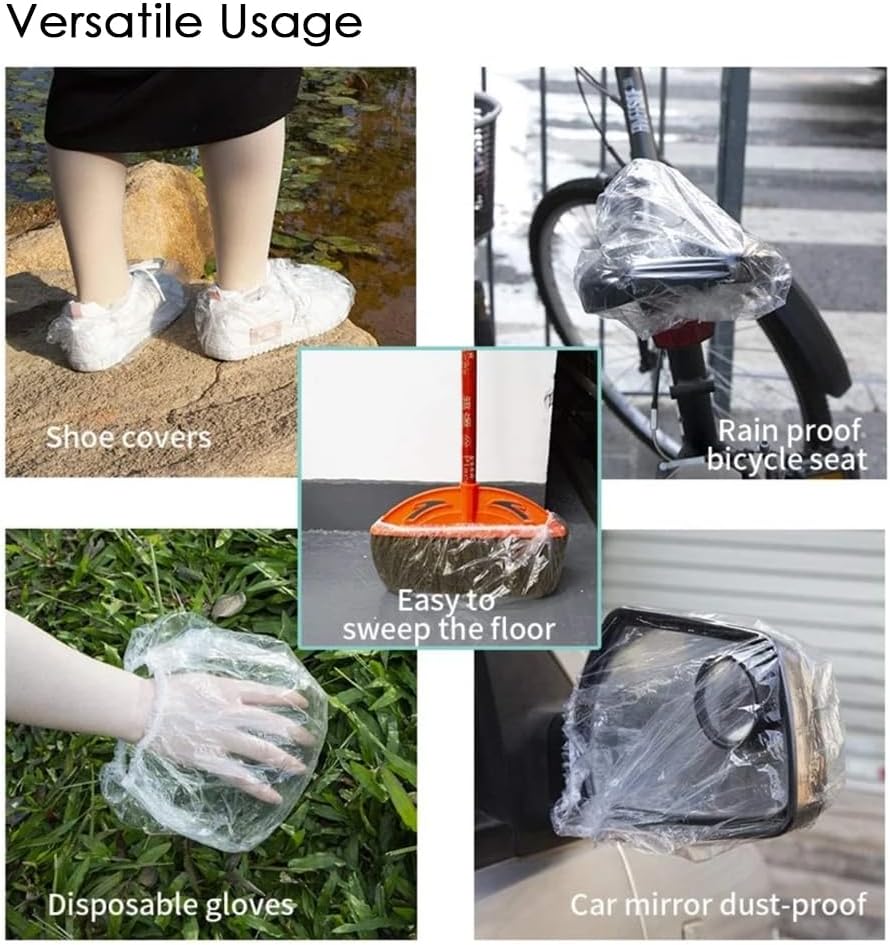 Versatile Usage

Shoe covers

Rain proof bicycle seat

Easy to sweep the floor

Disposable gloves

Car mirror dust-proof