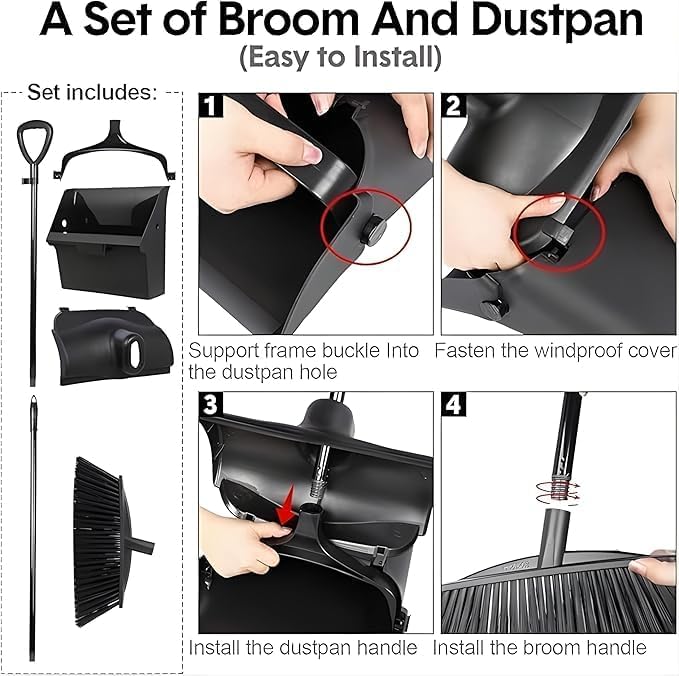 A Set of Broom And Dustpan
(Easy to Install)

Set includes:

1

Support frame buckle Into the dustpan hole

2

Fasten the windproof cover

3

Install the dustpan handle

4

Install the broom handle