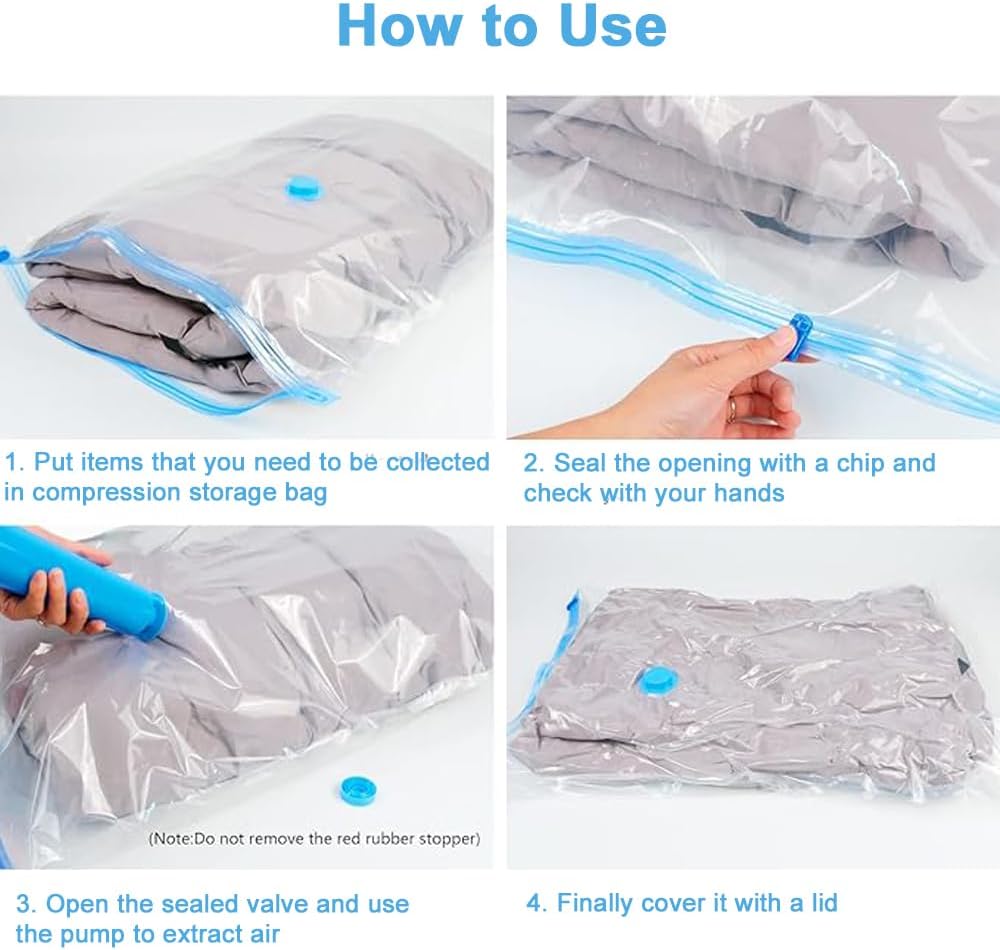 How to Use

1. Put items that you need to be collected in compression storage bag

2. Seal the opening with a chip and check with your hands

(Note:Do not remove the red rubber stopper)

3. Open the sealed valve and use the pump to extract air

4. Finally cover it with a lid