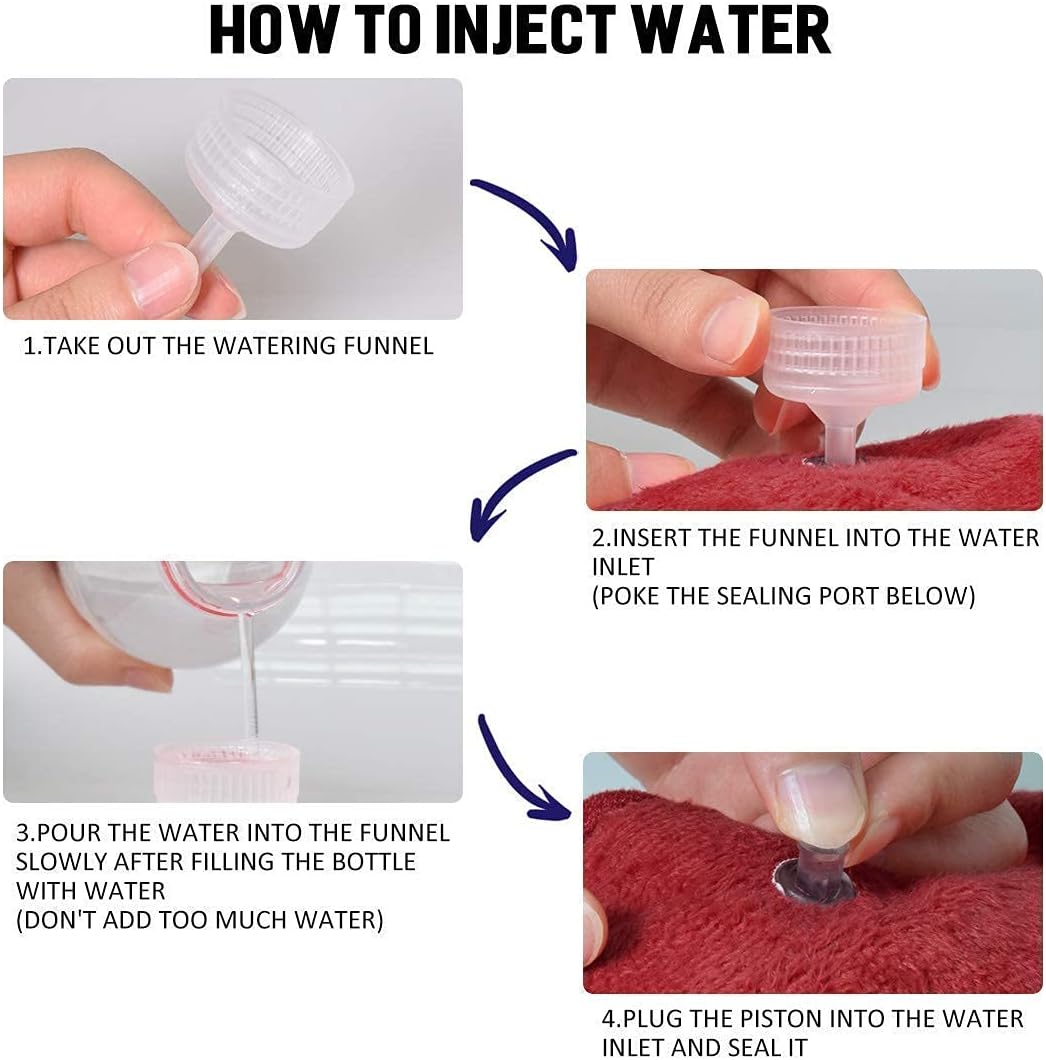 HOW TO INJECT WATER

1.TAKE OUT THE WATERING FUNNEL

2.INSERT THE FUNNEL INTO THE WATER INLET
(POKE THE SEALING PORT BELOW)

3.POUR THE WATER INTO THE FUNNEL SLOWLY AFTER FILLING THE BOTTLE WITH WATER
(DON'T ADD TOO MUCH WATER)

4.PLUG THE PISTON INTO THE WATER INLET AND SEAL IT