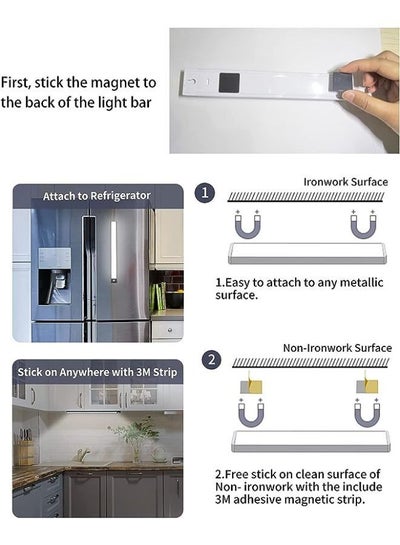 First, stick the magnet to the back of the light bar

Attach to Refrigerator

1

Ironwork Surface

1.Easy to attach to any metallic surface.

Stick on Anywhere with 3M Strip

2

Non-Ironwork Surface

2.Free stick on clean surface of Non- ironwork with the include 3M adhesive magnetic strip.