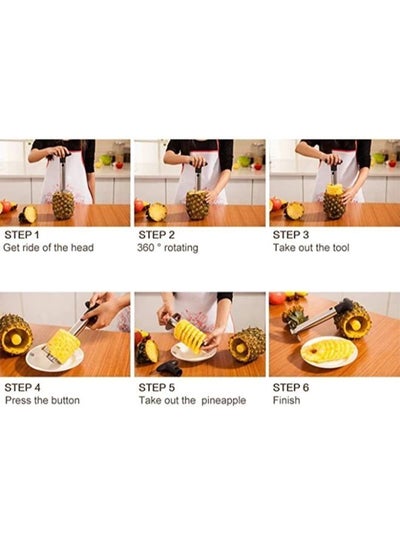 STEP 1
Get ride of the head

STEP 2
360 ° rotating

STEP 3
Take out the tool

STEP 4
Press the button

STEP 5
Take out the pineapple

STEP 6
Finish