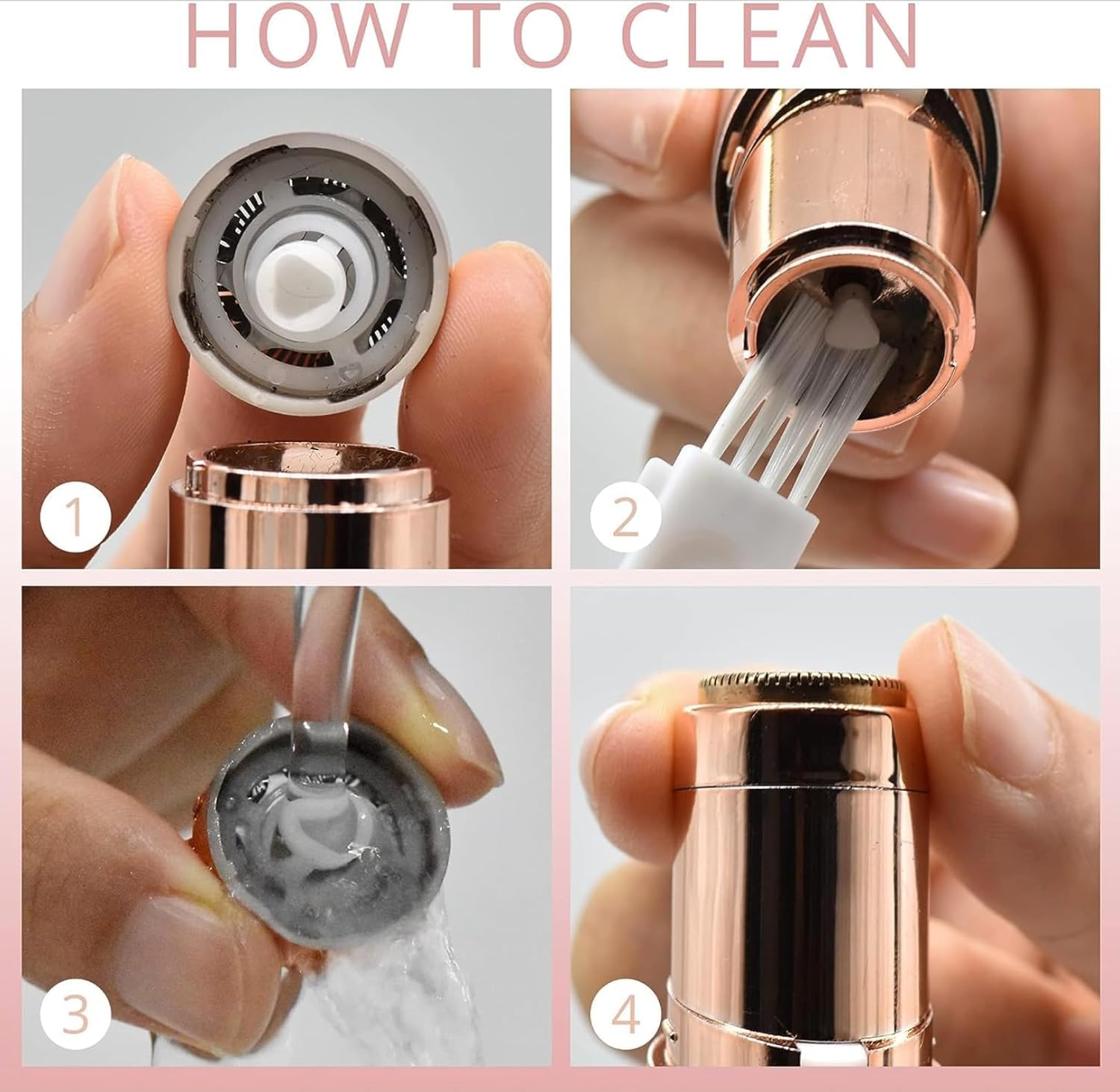 HOW TO CLEAN

1

2

3

4