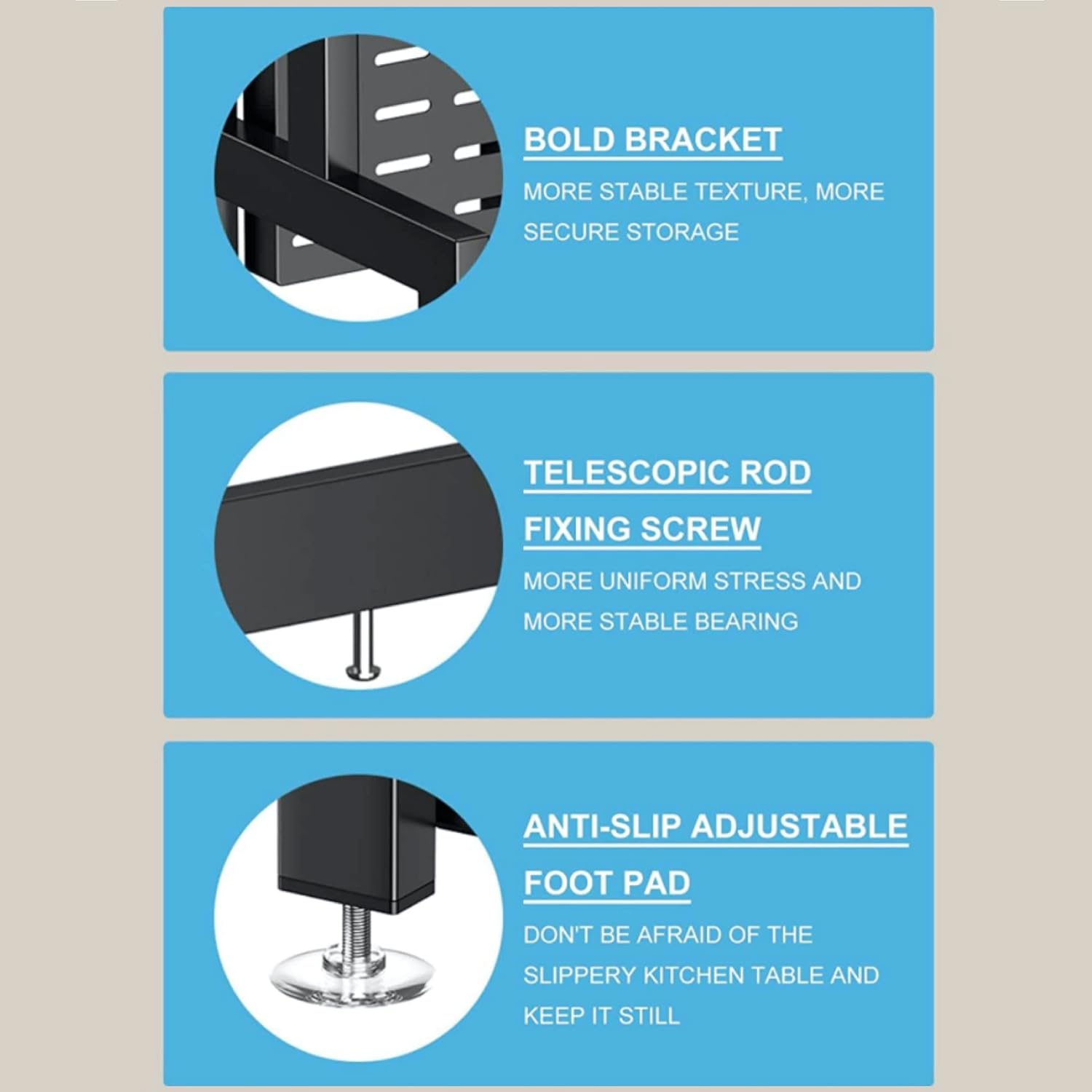 BOLD BRACKET

MORE STABLE TEXTURE, MORE SECURE STORAGE

TELESCOPIC ROD

FIXING SCREW

MORE UNIFORM STRESS AND MORE STABLE BEARING

ANTI-SLIP ADJUSTABLE

FOOT PAD

DON'T BE AFRAID OF THE SLIPPERY KITCHEN TABLE AND KEEP IT STILL