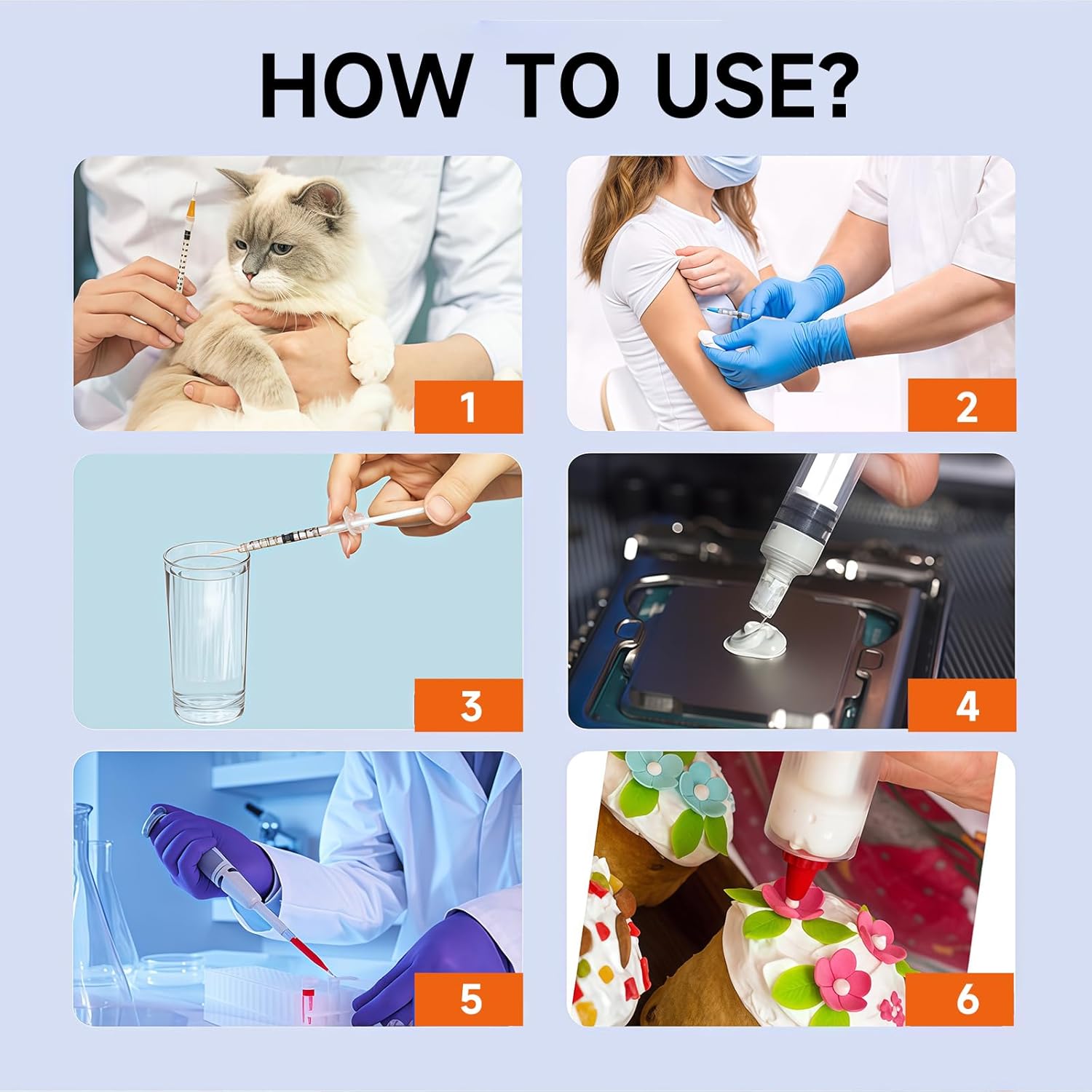 HOW TO USE?

1

2

3

4

5

6