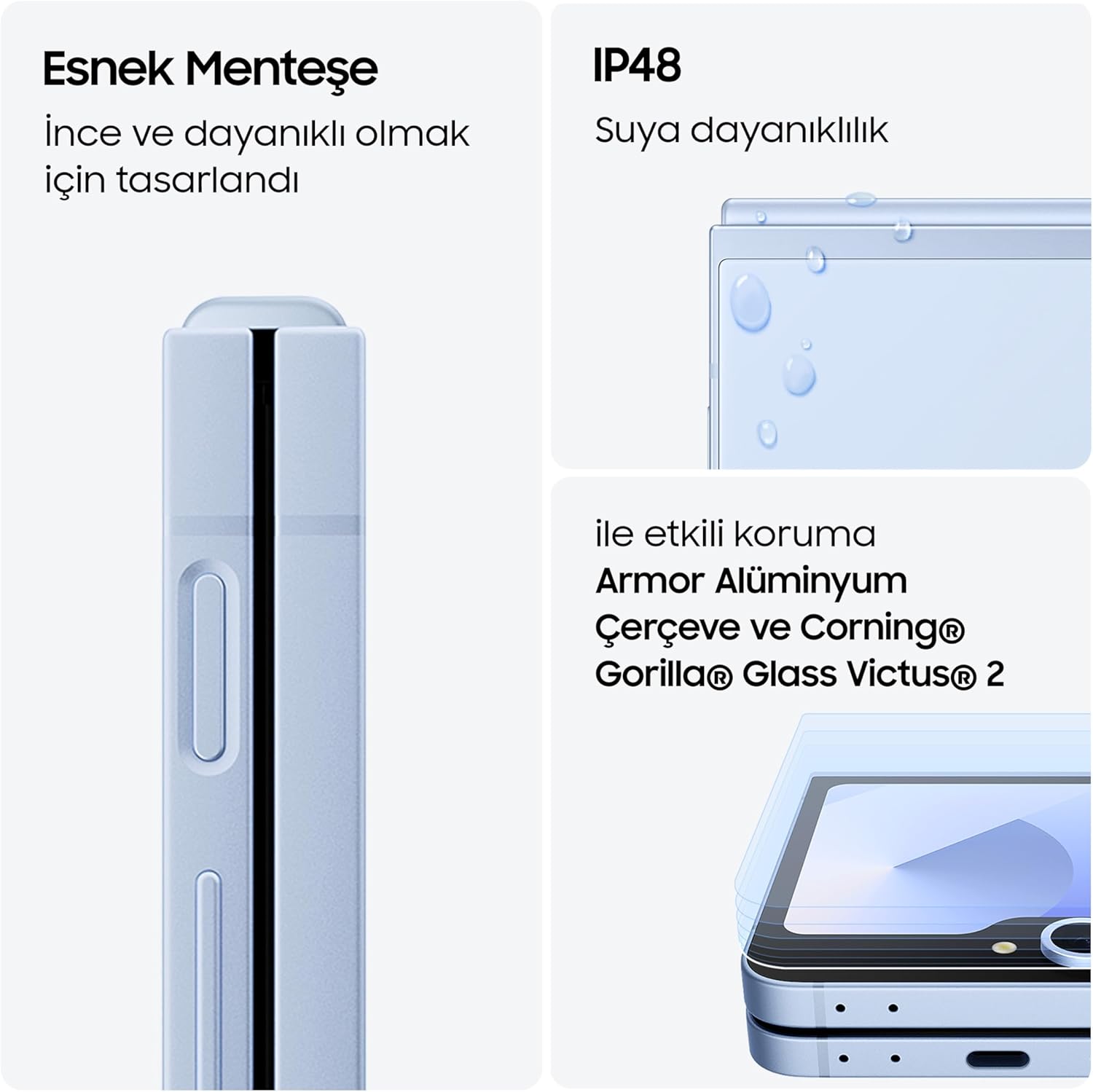 Esnek Menteşe

İnce ve dayanıklı olmak için tasarlandı

IP48

Suya dayanıklılık

ile etkili koruma

Armor Alüminyum Çerçeve ve Corning® Gorilla® Glass Victus® 2