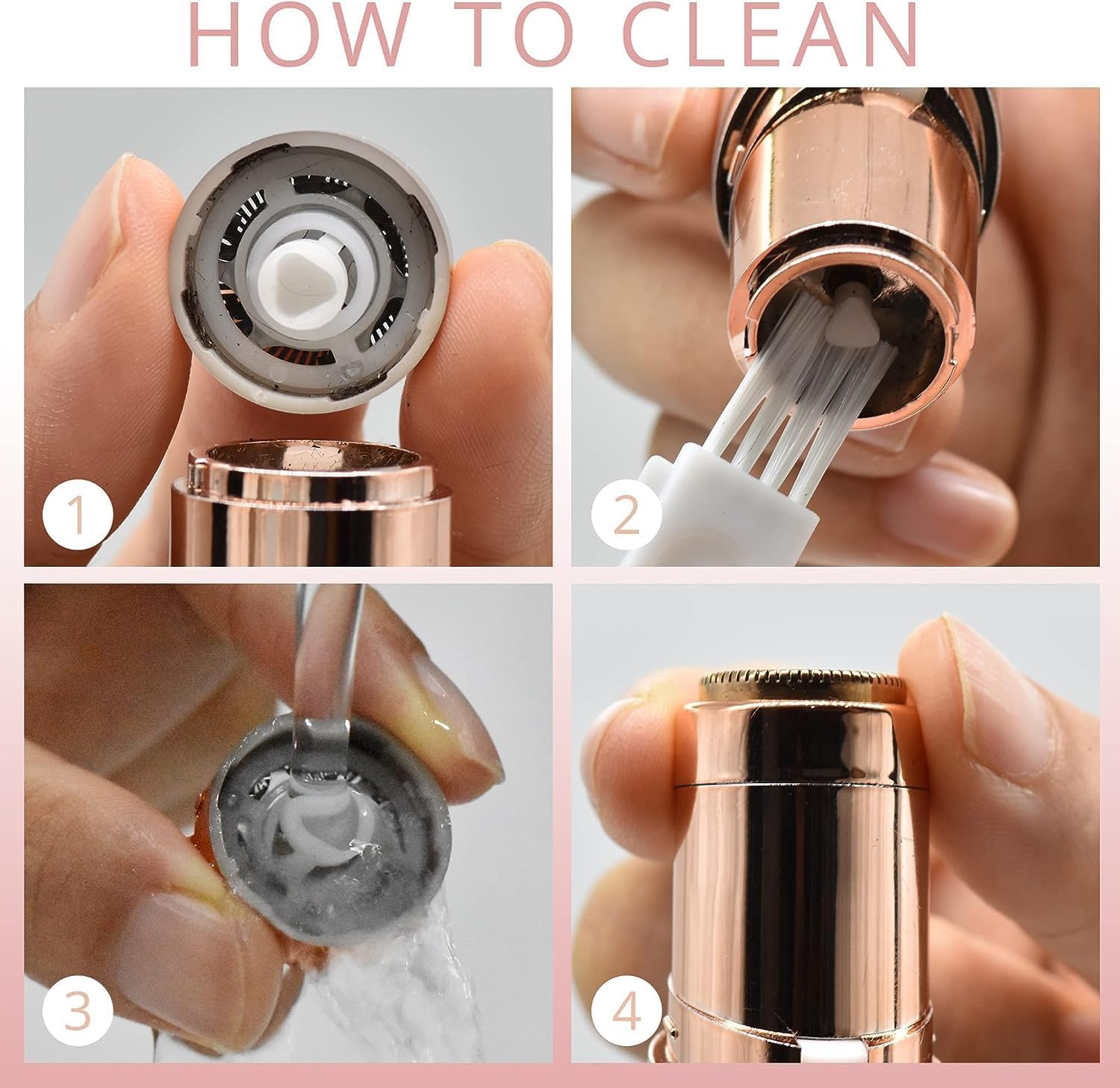 HOW TO CLEAN

1

2

3

4