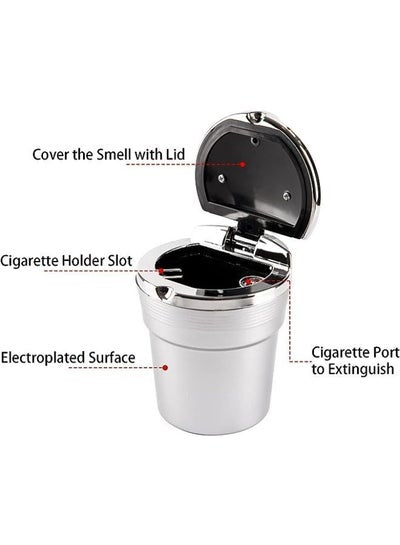 Cover the Smell with Lid

Cigarette Holder Slot

Electroplated Surface

Cigarette Port to Extinguish