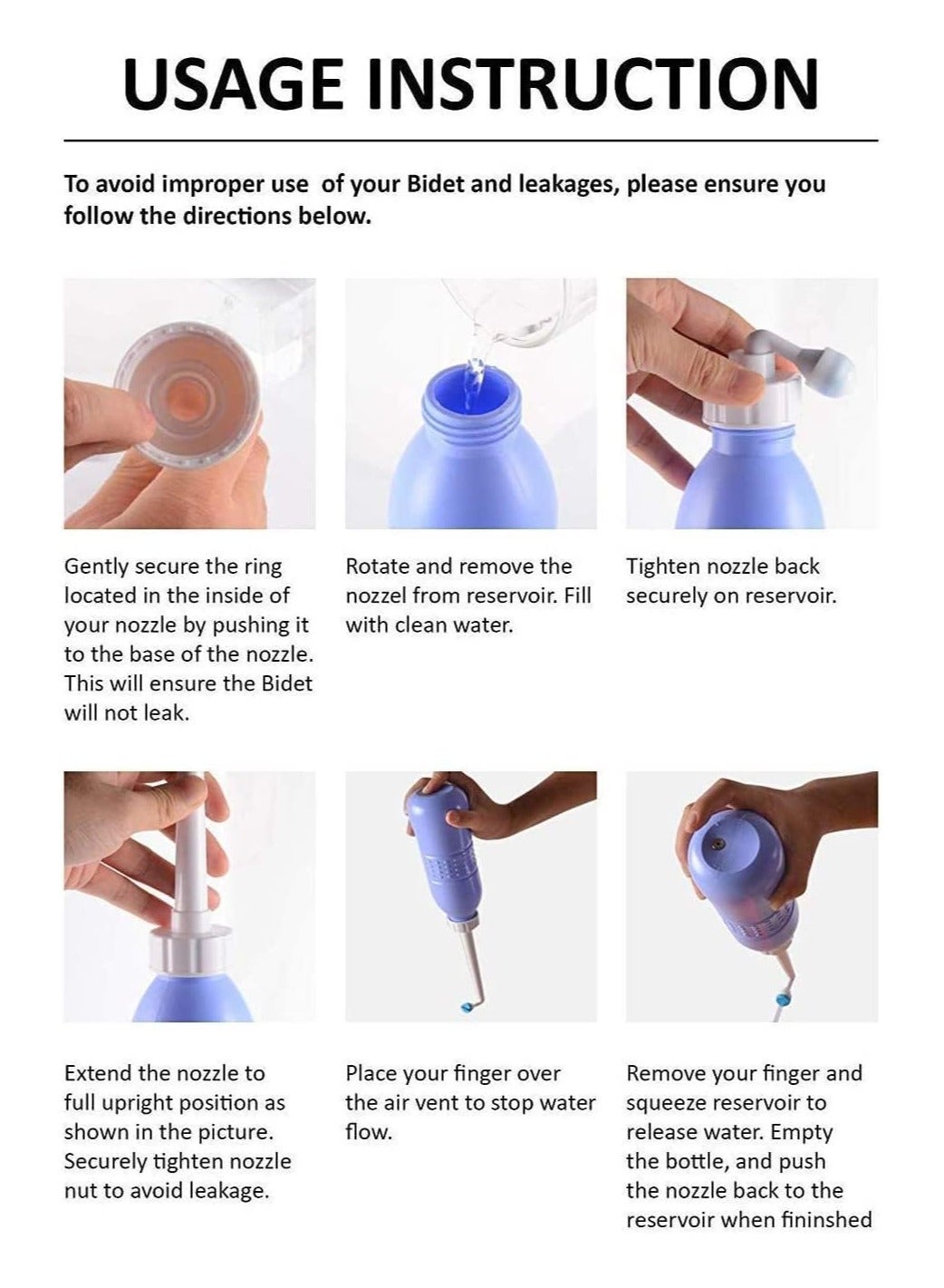 USAGE INSTRUCTION

To avoid improper use of your Bidet and leakages, please ensure you follow the directions below.

Gently secure the ring located in the inside of your nozzle by pushing it to the base of the nozzle. This will ensure the Bidet will not leak.

Rotate and remove the nozzel from reservoir. Fill with clean water.

Tighten nozzle back securely on reservoir.

Extend the nozzle to full upright position as shown in the picture. Securely tighten nozzle nut to avoid leakage.

Place your finger over the air vent to stop water flow.

Remove your finger and squeeze reservoir to release water. Empty the bottle, and push the nozzle back to the reservoir when fininshed