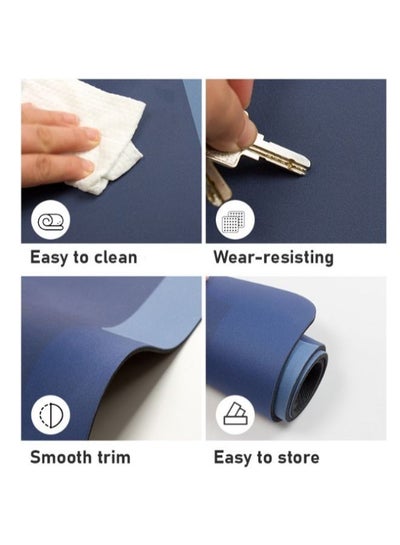 Easy to clean

Wear-resisting

Smooth trim

Easy to store