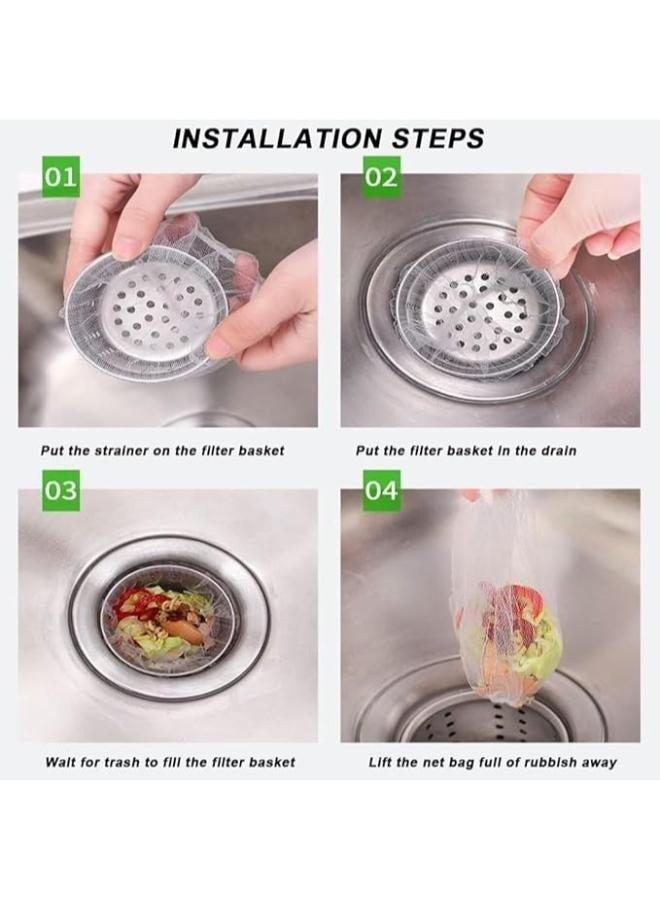 INSTALLATION STEPS

01

Put the strainer on the filter basket

02

Put the filter basket in the drain

03

Wait for trash to fill the filter basket

04

Lift the net bag full of rubbish away