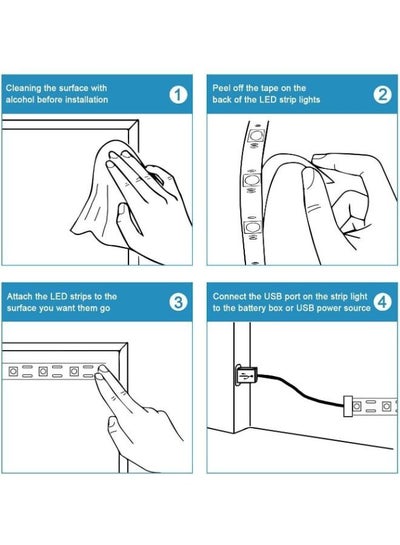 Cleaning the surface with alcohol before installation
1

Peel off the tape on the back of the LED strip lights
2

Attach the LED strips to the surface you want them go
3

Connect the USB port on the strip light to the battery box or USB power source
4