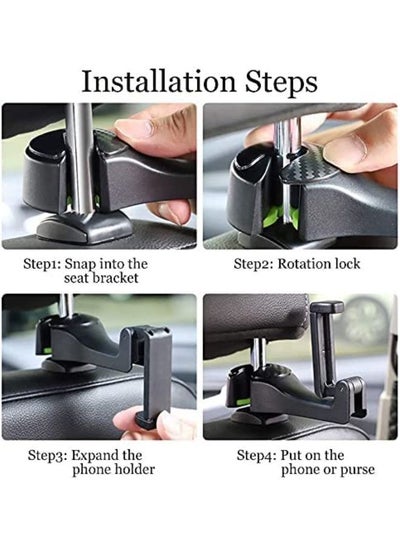 Installation Steps

Step1: Snap into the seat bracket

Step2: Rotation lock

Step3: Expand the phone holder

Step4: Put on the phone or purse