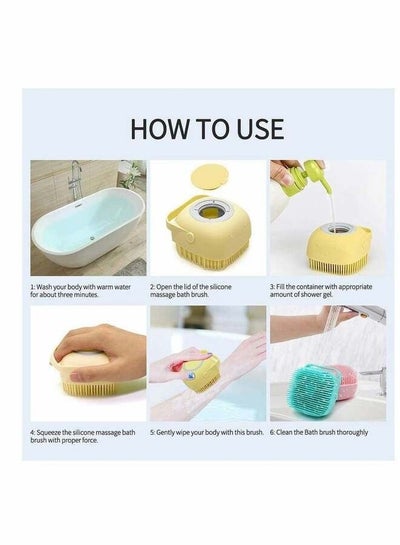 HOW TO USE

1: Wash your body with warm water for about three minutes.

2: Open the lid of the silicone massage bath brush.

3: Fill the container with appropriate amount of shower gel.

4: Squeeze the silicone massage bath brush with proper force.

5: Gently wipe your body with this brush.

6: Clean the Bath brush thoroughly