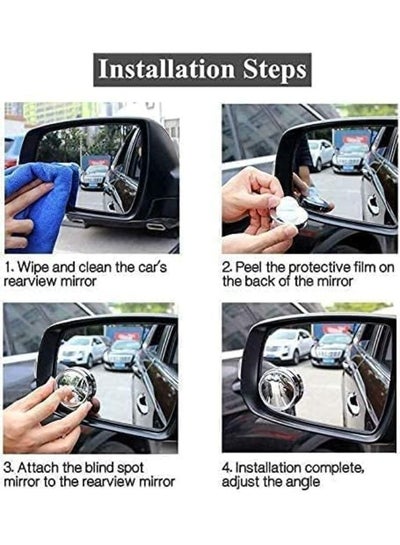 Installation Steps

1. Wipe and clean the car's rearview mirror

2. Peel the protective film on the back of the mirror

3. Attach the blind spot mirror to the rearview mirror

4. Installation complete, adjust the angle