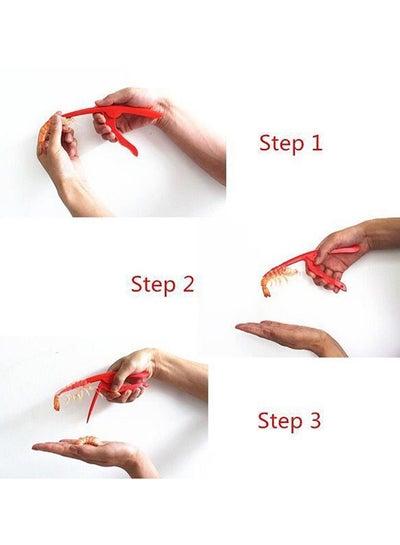 Step 1

Step 2

Step 3