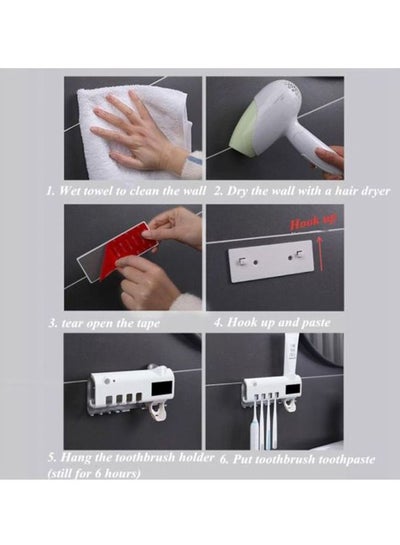 1. Wet towel to clean the wall

2. Dry the wall with a hair dryer

3. tear open the tape

Hook up

4. Hook up and paste

5. Hang the toothbrush holder (still for 6 hours)

6. Put toothbrush toothpaste