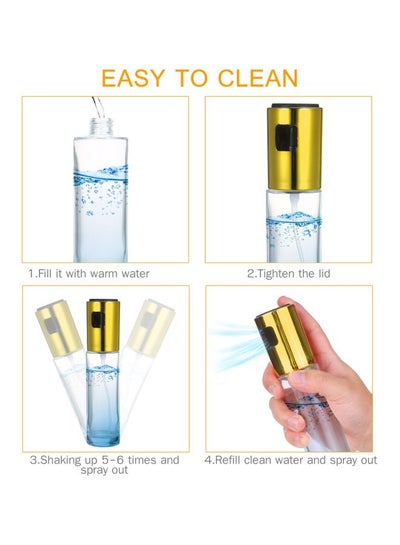 EASY TO CLEAN

1.Fill it with warm water

2.Tighten the lid

3.Shaking up 5-6 times and spray out

4.Refill clean water and spray out